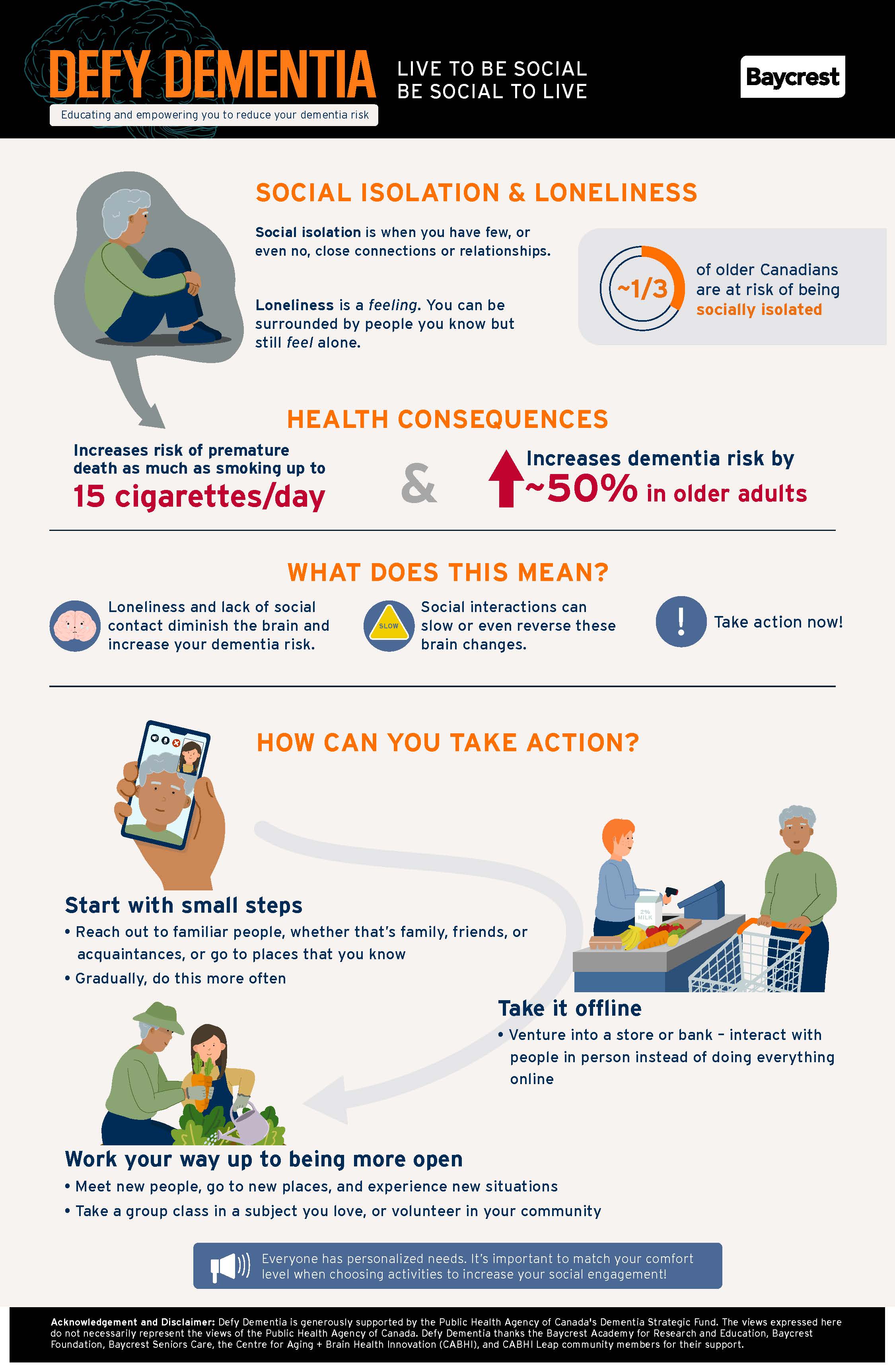 DEFY DEMENTIA

Educating and empowering you to reduce your dementia risk

LIVE TO BE SOCIAL
BE SOCIAL TO LIVE

Baycrest

SOCIAL ISOLATION & LONELINESS

Social isolation is when you have few, or even no, close connections or relationships.

Loneliness is a feeling. You can be surrounded by people you know but still feel alone.

~1/3 of older Canadians are at risk of being socially isolated

HEALTH CONSEQUENCES

Increases risk of premature death as much as smoking up to 15 cigarettes/day

&

Increases dementia risk by ~50% in older adults

WHAT DOES THIS MEAN?

Loneliness and lack of social contact diminish the brain and increase your dementia risk.

SLOW

Social interactions can slow or even reverse these brain changes.

!

Take action now!

HOW CAN YOU TAKE ACTION?

Start with small steps
• Reach out to familiar people, whether that's family, friends, or acquaintances, or go to places that you know
• Gradually, do this more often

2% MILK

Take it offline
• Venture into a store or bank – interact with people in person instead of doing everything online

Work your way up to being more open
• Meet new people, go to new places, and experience new situations
• Take a group class in a subject you love, or volunteer in your community

Everyone has personalized needs. It's important to match your comfort level when choosing activities to increase your social engagement!

Acknowledgement and Disclaimer: Defy Dementia is generously supported by the Public Health Agency of Canada's Dementia Strategic Fund. The views expressed here do not necessarily represent the views of the Public Health Agency of Canada. Defy Dementia thanks the Baycrest Academy for Research and Education, Baycrest Foundation, Baycrest Seniors Care, the Centre for Aging + Brain Health Innovation (CABHI), and CABHI Leap community members for their support.