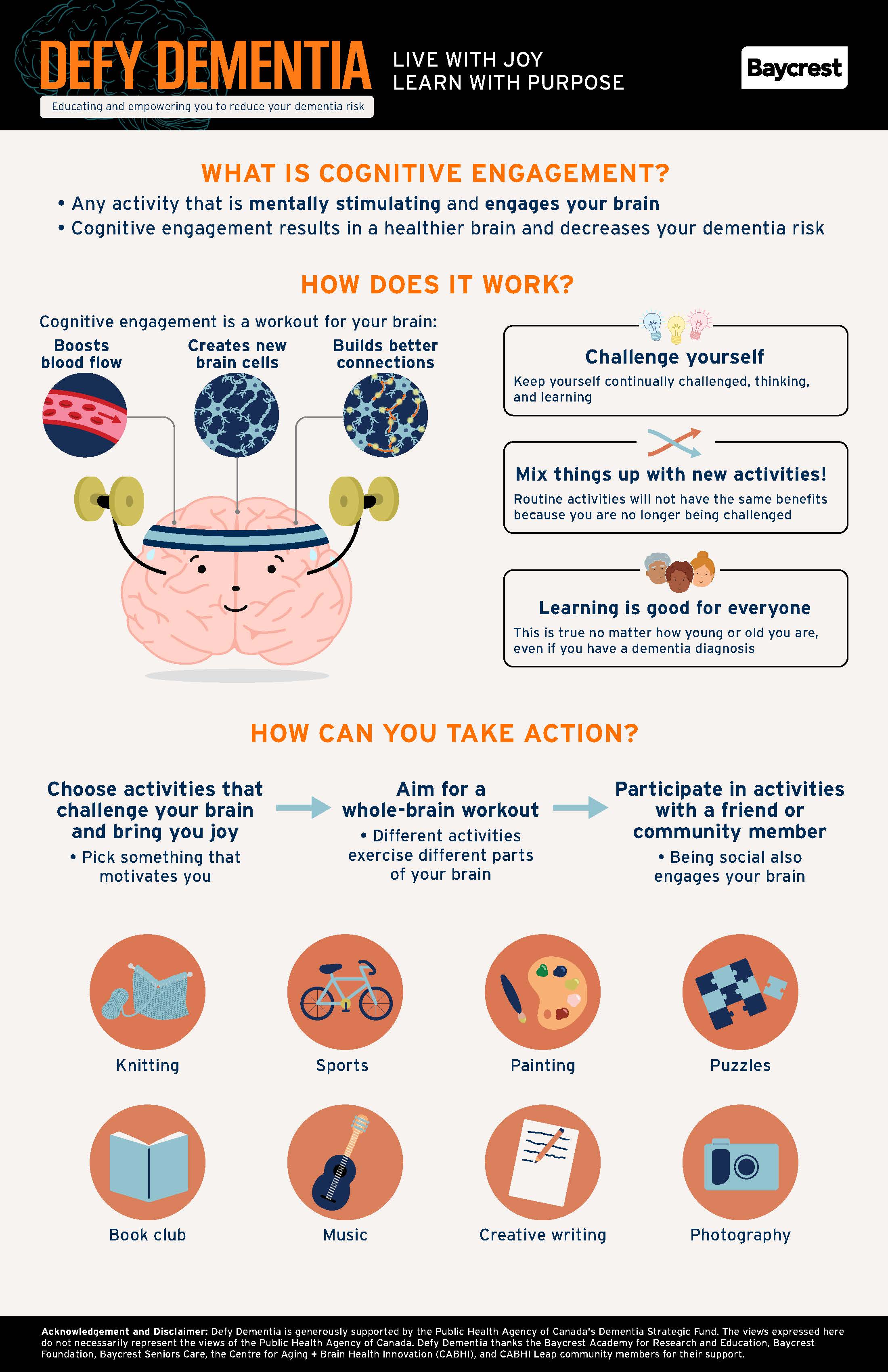 DEFY DEMENTIA

Educating and empowering you to reduce your dementia risk

LIVE WITH JOY
LEARN WITH PURPOSE

Baycrest

WHAT IS COGNITIVE ENGAGEMENT?

• Any activity that is mentally stimulating and engages your brain
• Cognitive engagement results in a healthier brain and decreases your dementia risk

HOW DOES IT WORK?

Cognitive engagement is a workout for your brain:

Boosts blood flow

Creates new brain cells

Builds better connections

Challenge yourself

Keep yourself continually challenged, thinking, and learning

Mix things up with new activities!

Routine activities will not have the same benefits because you are no longer being challenged

Learning is good for everyone

This is true no matter how young or old you are, even if you have a dementia diagnosis

HOW CAN YOU TAKE ACTION?

Choose activities that challenge your brain and bring you joy
• Pick something that motivates you

Aim for a whole-brain workout
• Different activities exercise different parts of your brain

Participate in activities with a friend or community member
• Being social also engages your brain

Knitting

Sports

Painting

Puzzles

Book club

Music

Creative writing

Photography

Acknowledgement and Disclaimer: Defy Dementia is generously supported by the Public Health Agency of Canada's Dementia Strategic Fund. The views expressed here do not necessarily represent the views of the Public Health Agency of Canada. Defy Dementia thanks the Baycrest Academy for Research and Education, Baycrest Foundation, Baycrest Seniors Care, the Centre for Aging + Brain Health Innovation (CABHI), and CABHI Leap community members for their support.