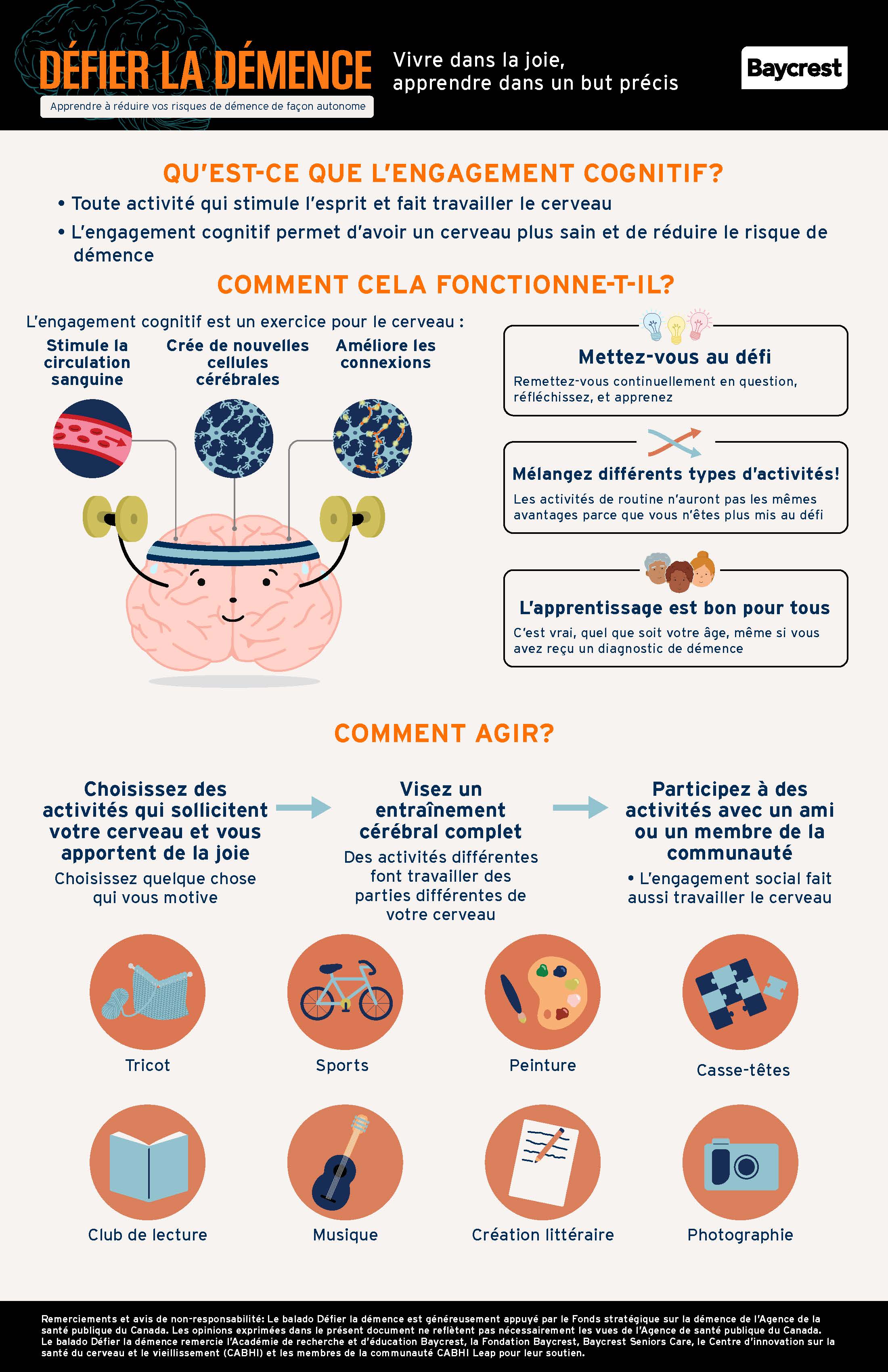 DÉFIER LA DÉMENCE

Apprendre à réduire vos risques de démence de façon autonome

Vivre dans la joie, apprendre dans un but précis

Baycrest

QU'EST-CE QUE L'ENGAGEMENT COGNITIF?

• Toute activité qui stimule l'esprit et fait travailler le cerveau

• L'engagement cognitif permet d'avoir un cerveau plus sain et de réduire le risque de démence

COMMENT CELA FONCTIONNE-T-IL?

L'engagement cognitif est un exercice pour le cerveau :

Stimule la circulation sanguine

Crée de nouvelles cellules cérébrales

Améliore les connexions

Mettez-vous au défi

Remettez-vous continuellement en question, réfléchissez, et apprenez

Mélangez différents types d'activités!

Les activités de routine n'auront pas les mêmes avantages parce que vous n'êtes plus mis au défi

L'apprentissage est bon pour tous

C'est vrai, quel que soit votre âge, même si vous avez reçu un diagnostic de démence

COMMENT AGIR?

Choisissez des activités qui sollicitent votre cerveau et vous apportent de la joie

Choisissez quelque chose qui vous motive

Visez un entraînement cérébral complet

Des activités différentes font travailler des parties différentes de votre cerveau

Participez à des activités avec un ami ou un membre de la communauté

• L'engagement social fait aussi travailler le cerveau

Tricot

Sports

Peinture

Casse-têtes

Club de lecture

Musique

Création littéraire

Photographie

Remerciements et avis de non-responsabilité: Le balado Défier la démence est généreusement appuyé par le Fonds stratégique sur la démence de l'Agence de la santé publique du Canada. Les opinions exprimées dans le présent document ne reflètent pas nécessairement les vues de l'Agence de santé publique du Canada. Le balado Défier la démence remercie l'Académie de recherche et d'éducation Baycrest, la Fondation Baycrest, Baycrest Seniors Care, le Centre d'innovation sur la santé du cerveau et le vieillissement (CABHI) et les membres de la communauté CABHI Leap pour leur soutien.